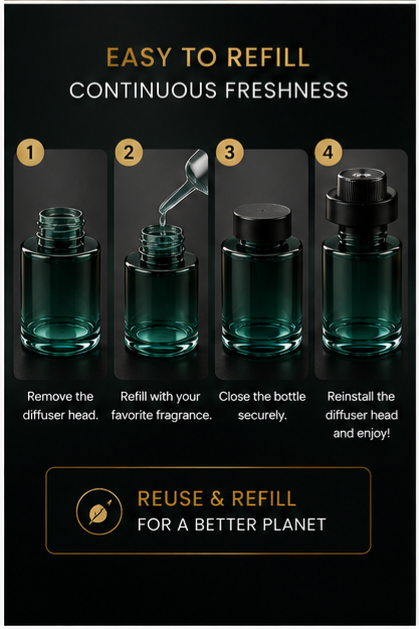 EASY TO REFILL
CONTINUOUS FRESHNESS

1
Remove the diffuser head.

2
Refill with your favorite fragrance.

3
Close the bottle securely.

4
Reinstall the diffuser head and enjoy!

REUSE & REFILL
FOR A BETTER PLANET